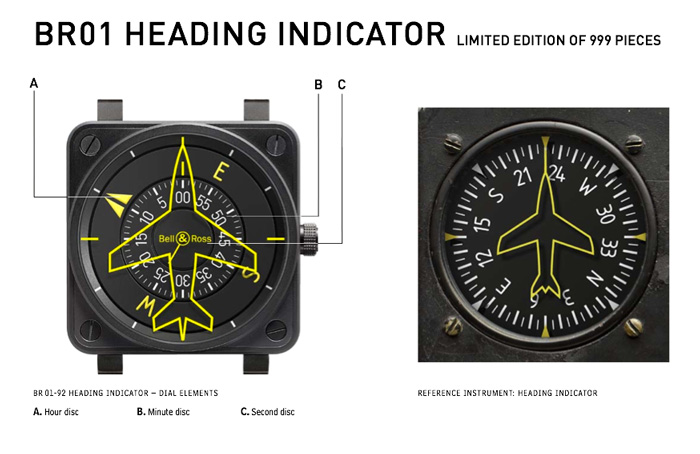 BR01 HEADING INDICATOR LIMITED EDITION OF 999 PIECES

A

B C

E
S
W

00 55 50 45 40 35 30 25 20 15 10 5

Bell & Ross

24 W 30 33 N 3 6 E 12 15 S 21

BR 01-92 HEADING INDICATOR – DIAL ELEMENTS

A. Hour disc B. Minute disc C. Second disc

REFERENCE INSTRUMENT: HEADING INDICATOR