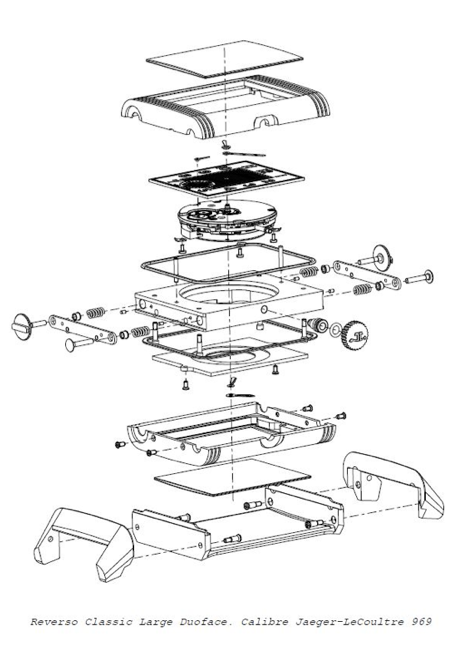 Reverso Classic Large Duoface. Calibre Jaeger-LeCoultre 969